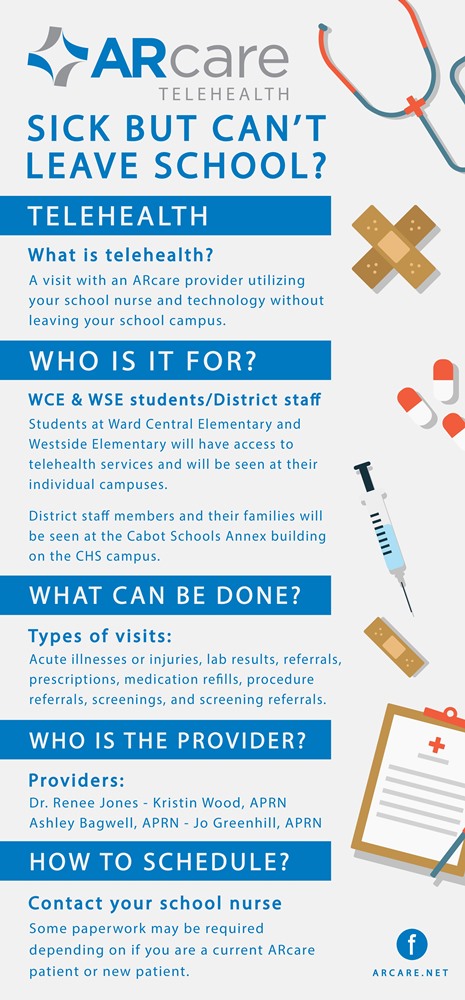 ARcare
TELEHEALTH

SICK BUT CAN'T LEAVE SCHOOL?

TELEHEALTH

What is telehealth?

A visit with an ARcare provider utilizing your school nurse and technology without leaving your school campus.

WHO IS IT FOR?

WCE & WSE students/District staff

Students at Ward Central Elementary and Westside Elementary will have access to telehealth services and will be seen at their individual campuses.

District staff members and their families will be seen at the Cabot Schools Annex building on the CHS campus.

WHAT CAN BE DONE?

Types of visits:

Acute illnesses or injuries, lab results, referrals, prescriptions, medication refills, procedure referrals, screenings, and screening referrals.

WHO IS THE PROVIDER?

Providers:

Dr. Renee Jones - Kristin Wood, APRN
Ashley Bagwell, APRN - Jo Greenhill, APRN

HOW TO SCHEDULE?

Contact your school nurse

Some paperwork may be required depending on if you are a current ARcare patient or new patient.

f
ARCARE.NET